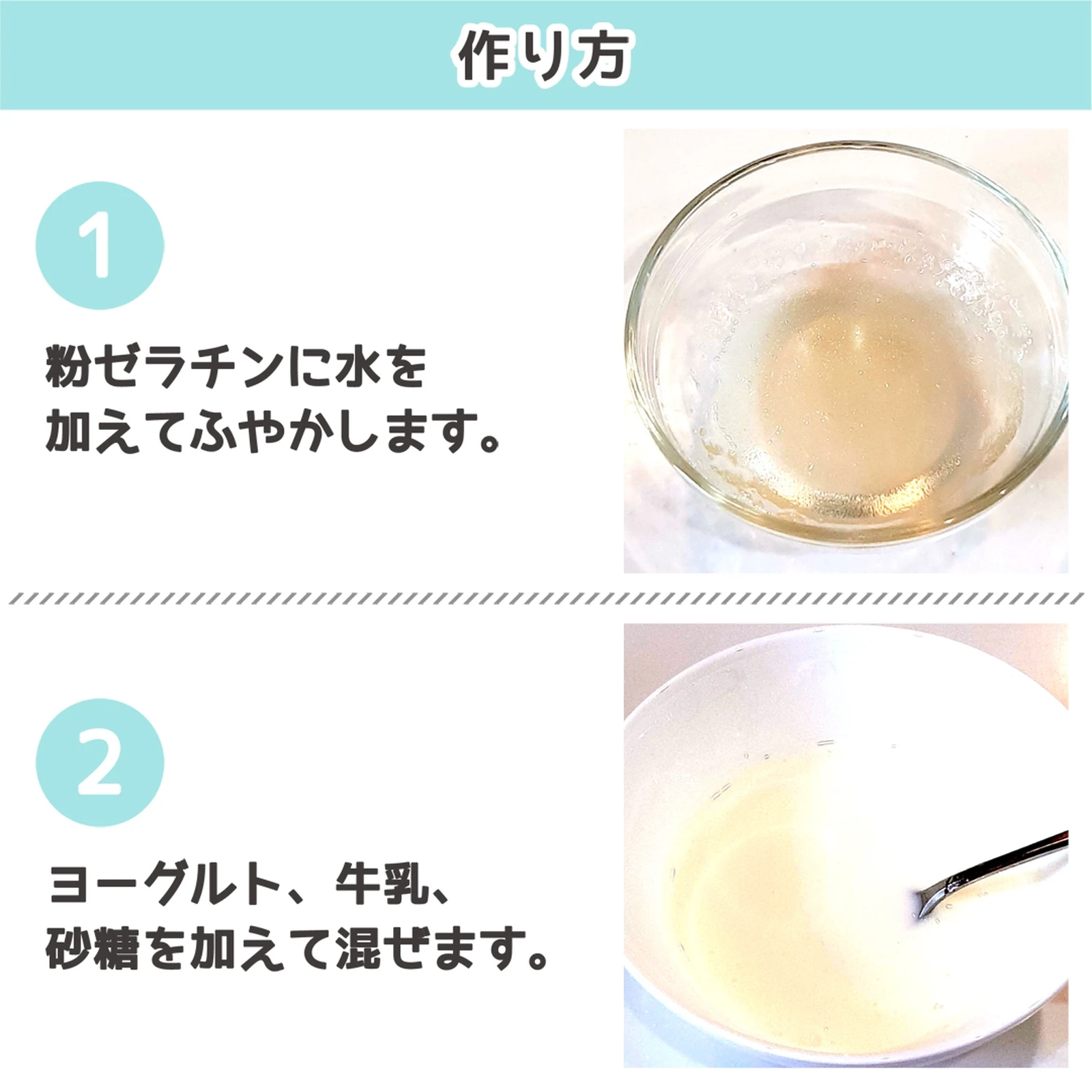 作り方

1

粉ゼラチンに水を加えてふやかします。

2

ヨーグルト、牛乳、砂糖を加えて混ぜます。