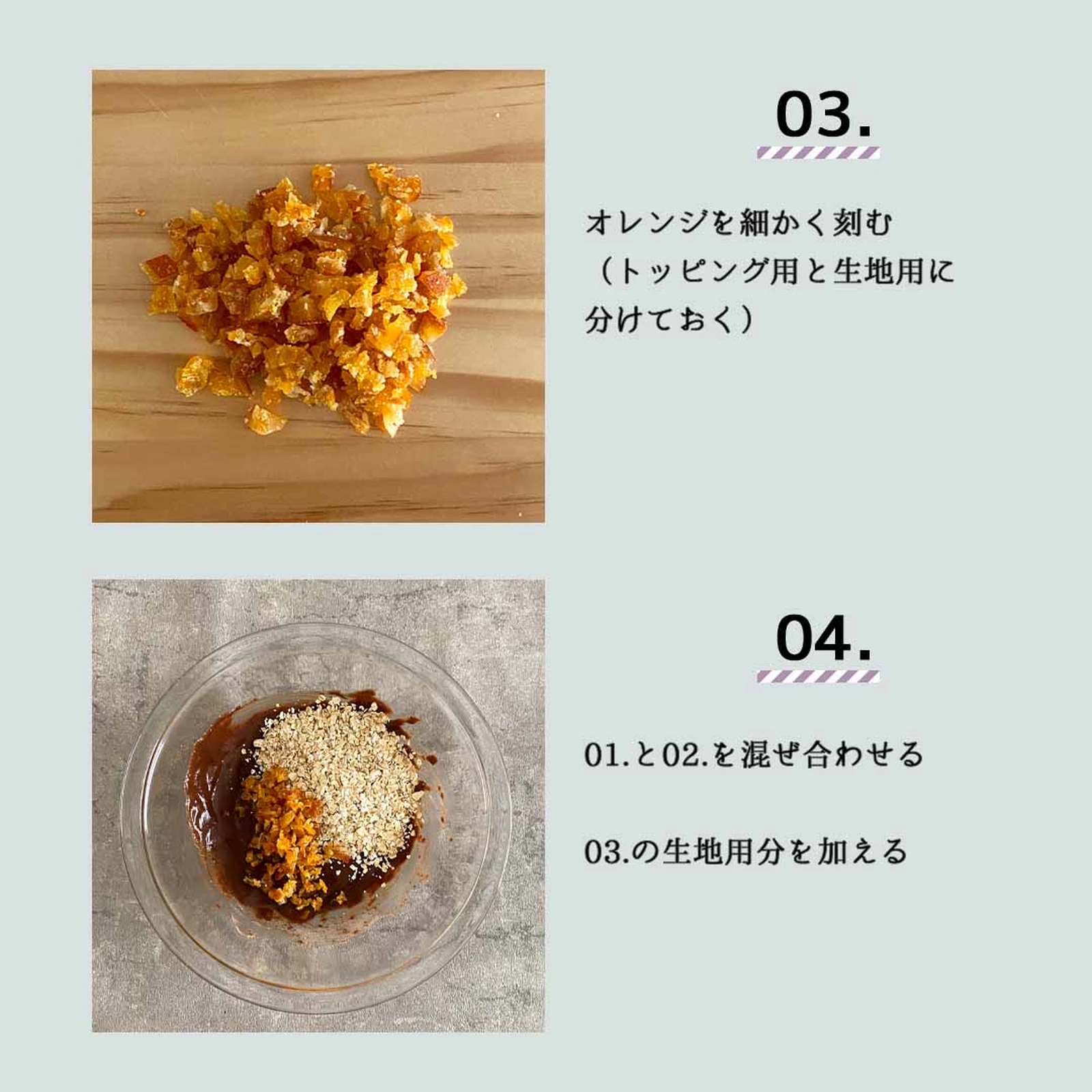 03.

オレンジを細かく刻む
（トッピング用と生地用に分けておく）

04.

01.と02.を混ぜ合わせる

03.の生地用分を加える