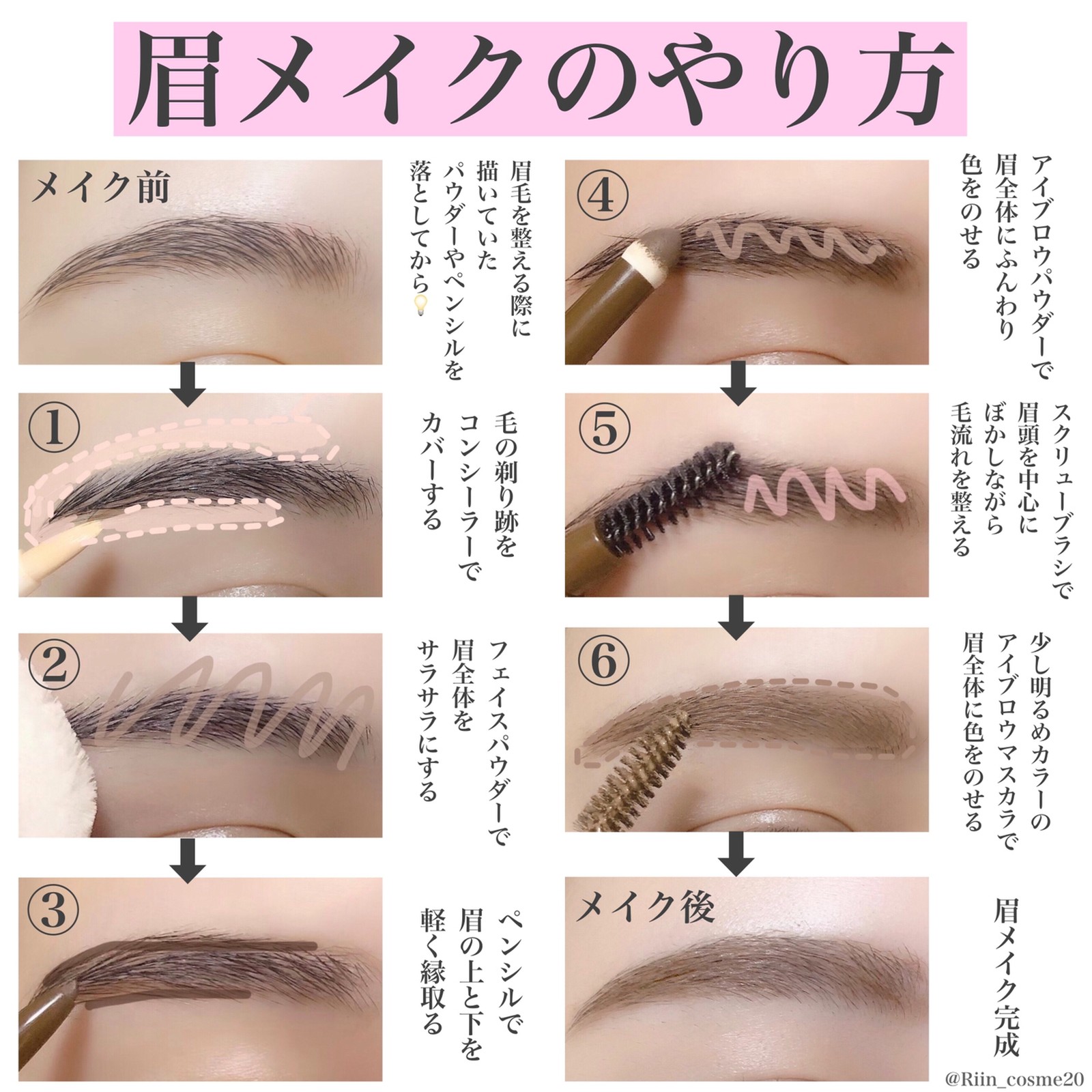 眉メイクのやり方

メイク前

眉毛を整える際に描いていたパウダーやペンシルを落としてから💡

①

毛の剃り跡をコンシーラーでカバーする

②

フェイスパウダーで眉全体をサラサラにする

③

ペンシルで眉の上と下を軽く縁取る

④

アイブロウパウダーで眉全体にふんわり色をのせる

⑤

スクリューブラシで眉頭を中心にぼかしながら毛流れを整える

⑥

少し明るめカラーのアイブロウマスカラで眉全体に色をのせる

メイク後

眉メイク完成

@Riin_cosme20