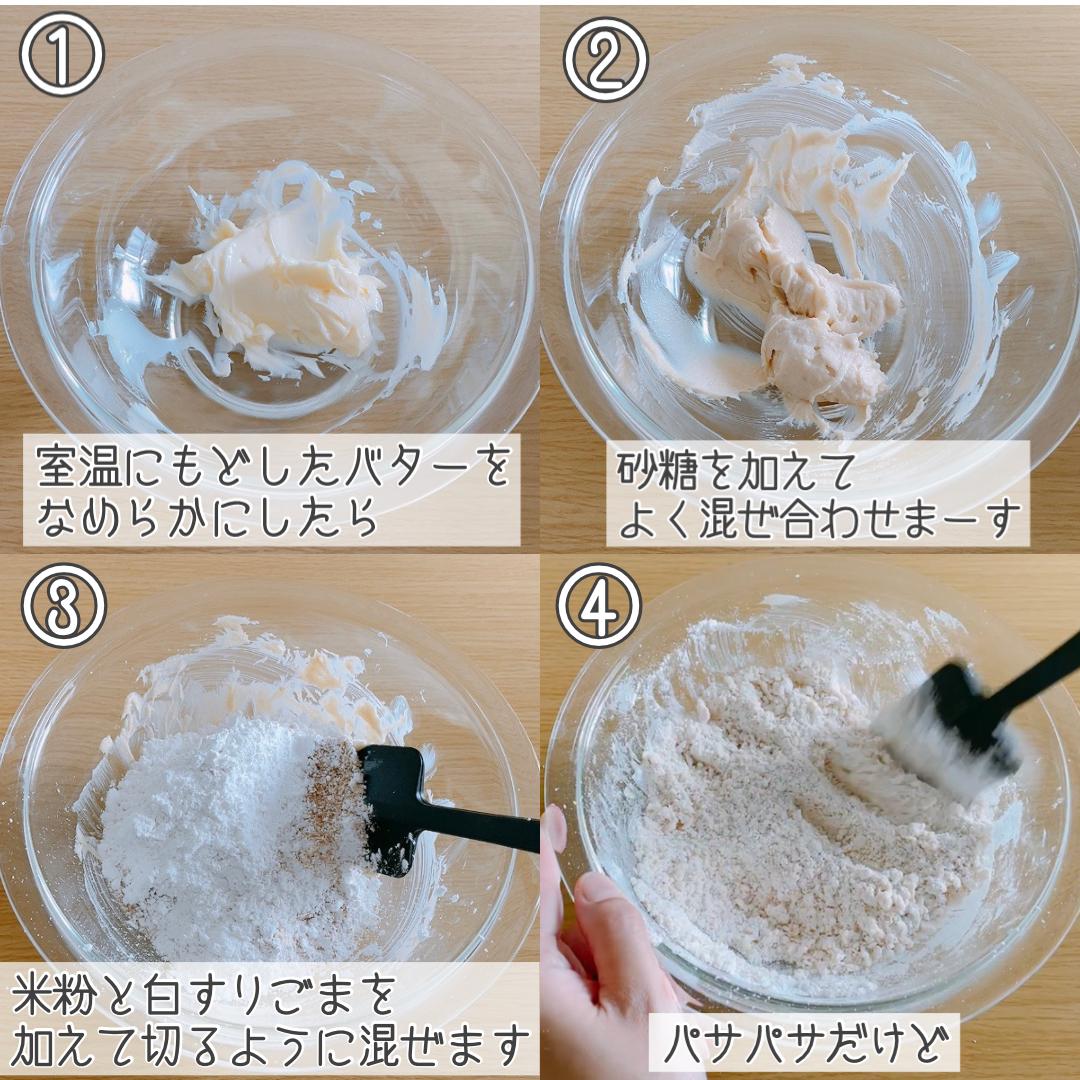 ①

室温にもどしたバターを
なめらかにしたら

②

砂糖を加えて
よく混ぜ合わせまーす

③

米粉と白すりごまを
加えて切るように混ぜます

④

パサパサだけど